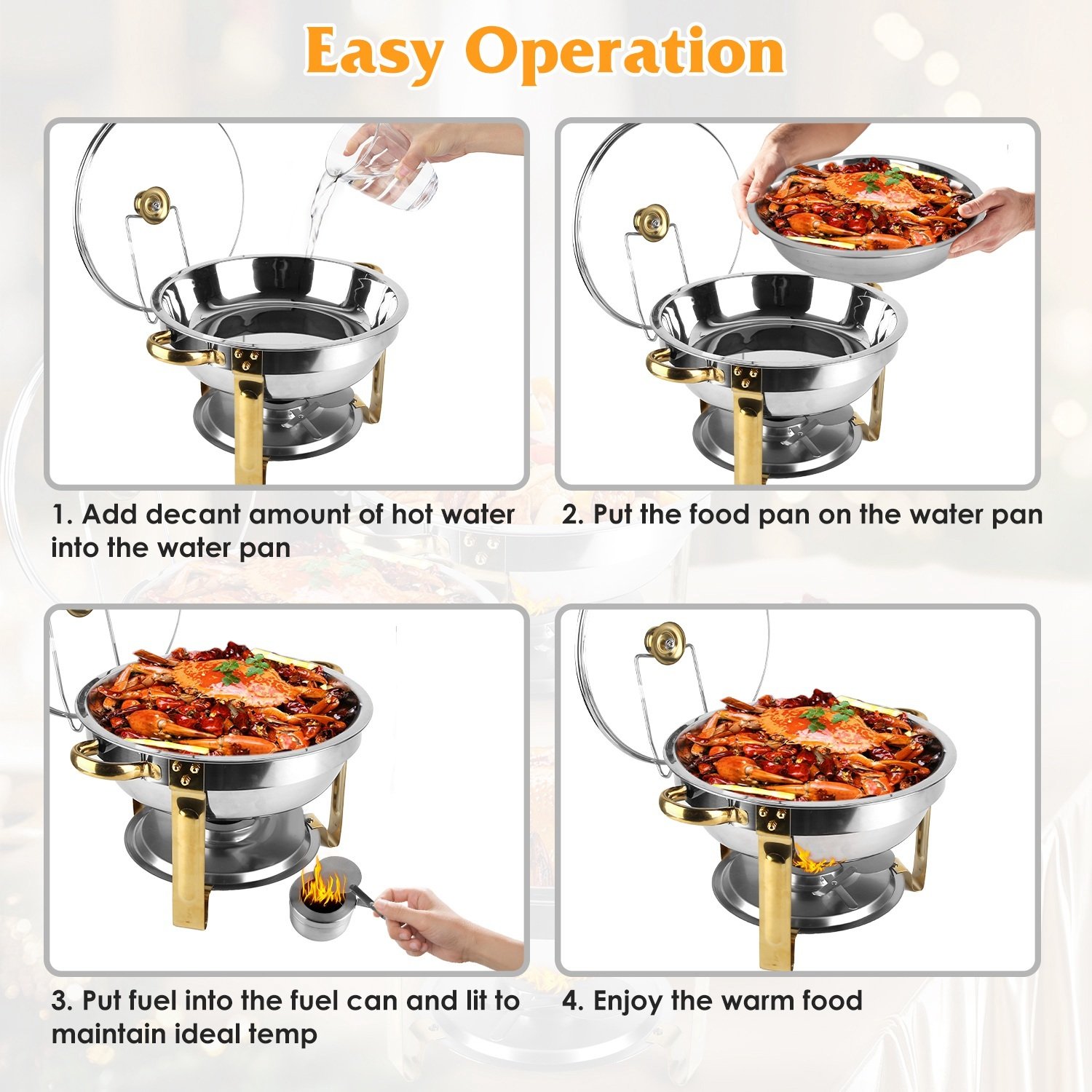 Easy Operation

1. Add decant amount of hot water into the water pan

2. Put the food pan on the water pan

3. Put fuel into the fuel can and lit to maintain ideal temp

4. Enjoy the warm food